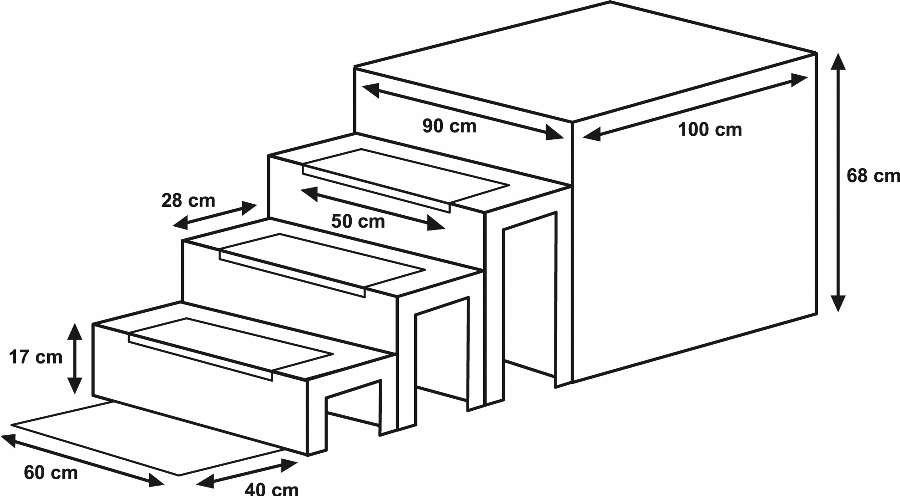 90 cm
100 cm
68 cm
28 cm
50 cm
17 cm
60 cm
40 cm